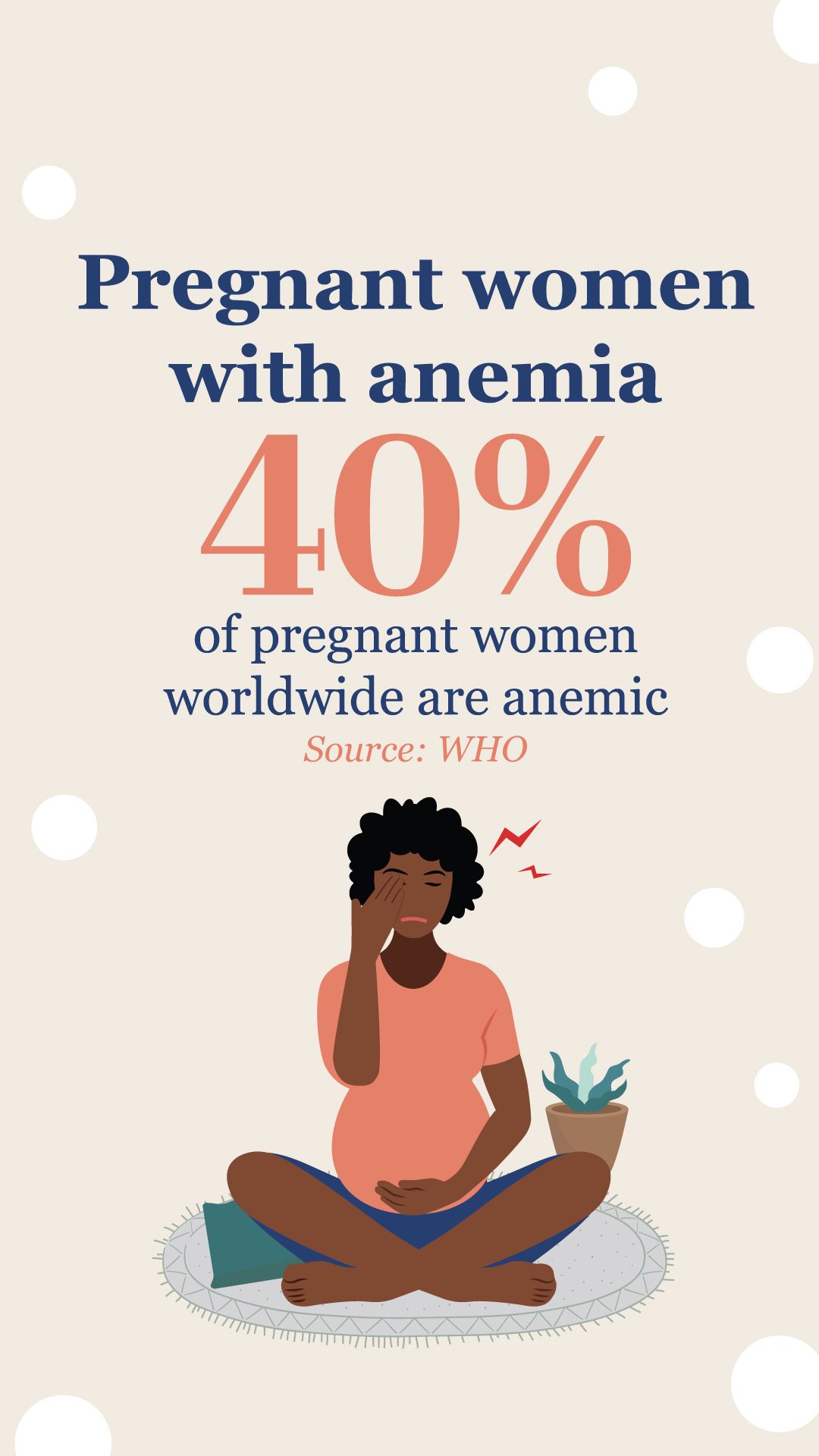 Pregnant women with anemia

40%

of pregnant women worldwide are anemic

Source: WHO