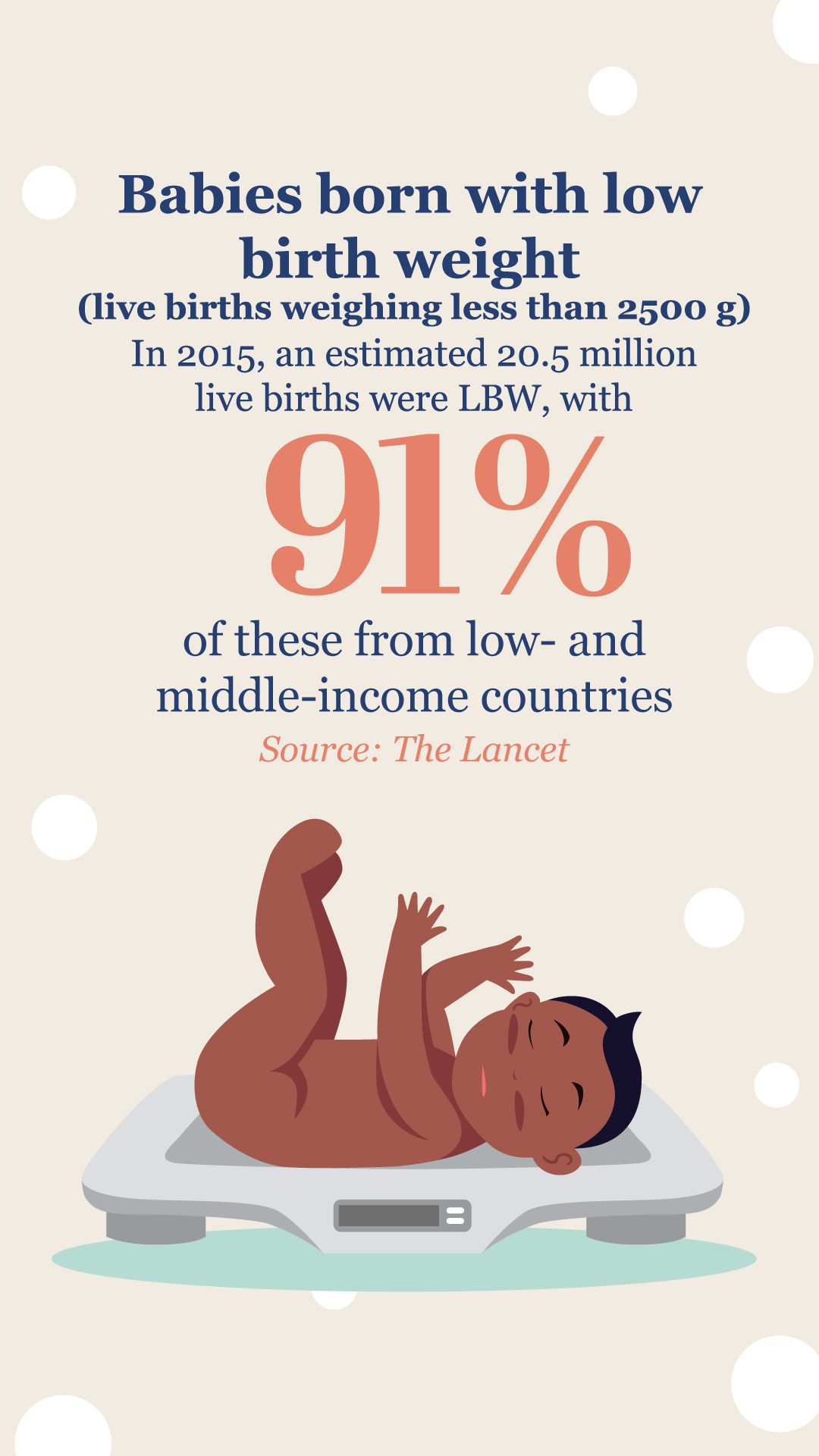 Babies born with low birth weight
(live births weighing less than 2500 g)
In 2015, an estimated 20.5 million live births were LBW, with
91%
of these from low- and middle-income countries
Source: The Lancet