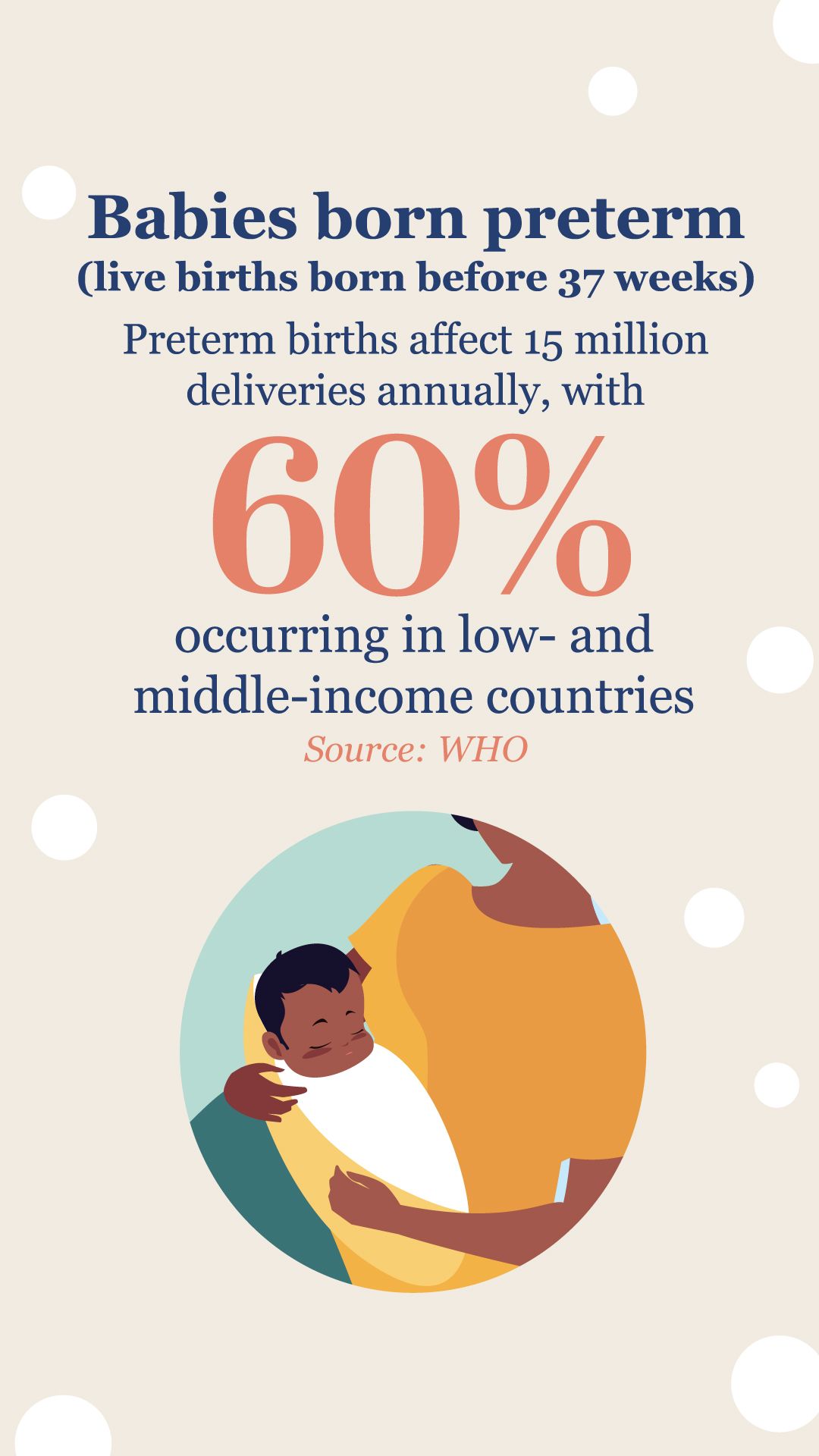 Babies born preterm
(live births born before 37 weeks)

Preterm births affect 15 million deliveries annually, with

60%

occurring in low- and middle-income countries

Source: WHO