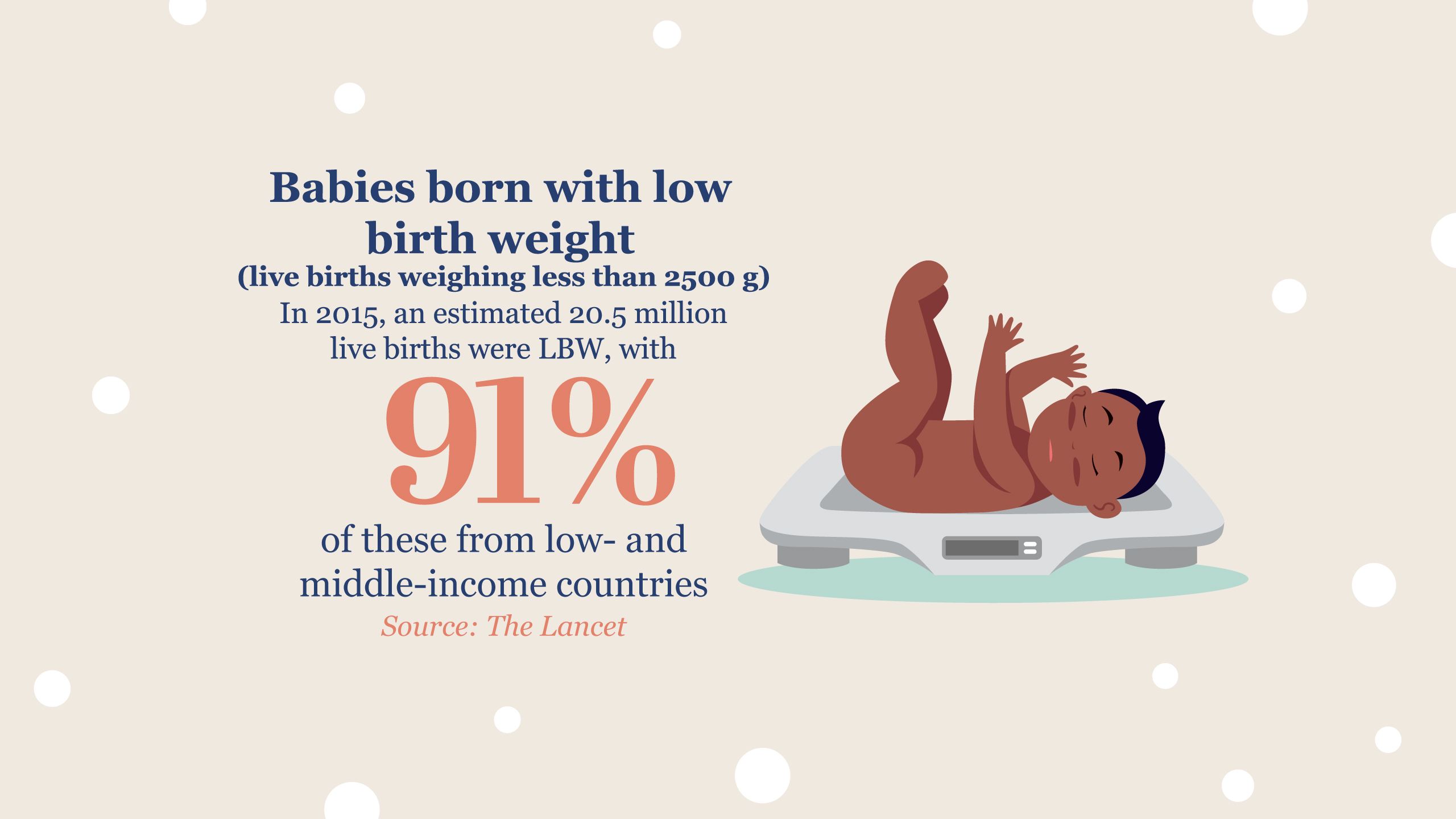 Babies born with low birth weight
(live births weighing less than 2500 g)
In 2015, an estimated 20.5 million live births were LBW, with
91%
of these from low- and middle-income countries
Source: The Lancet