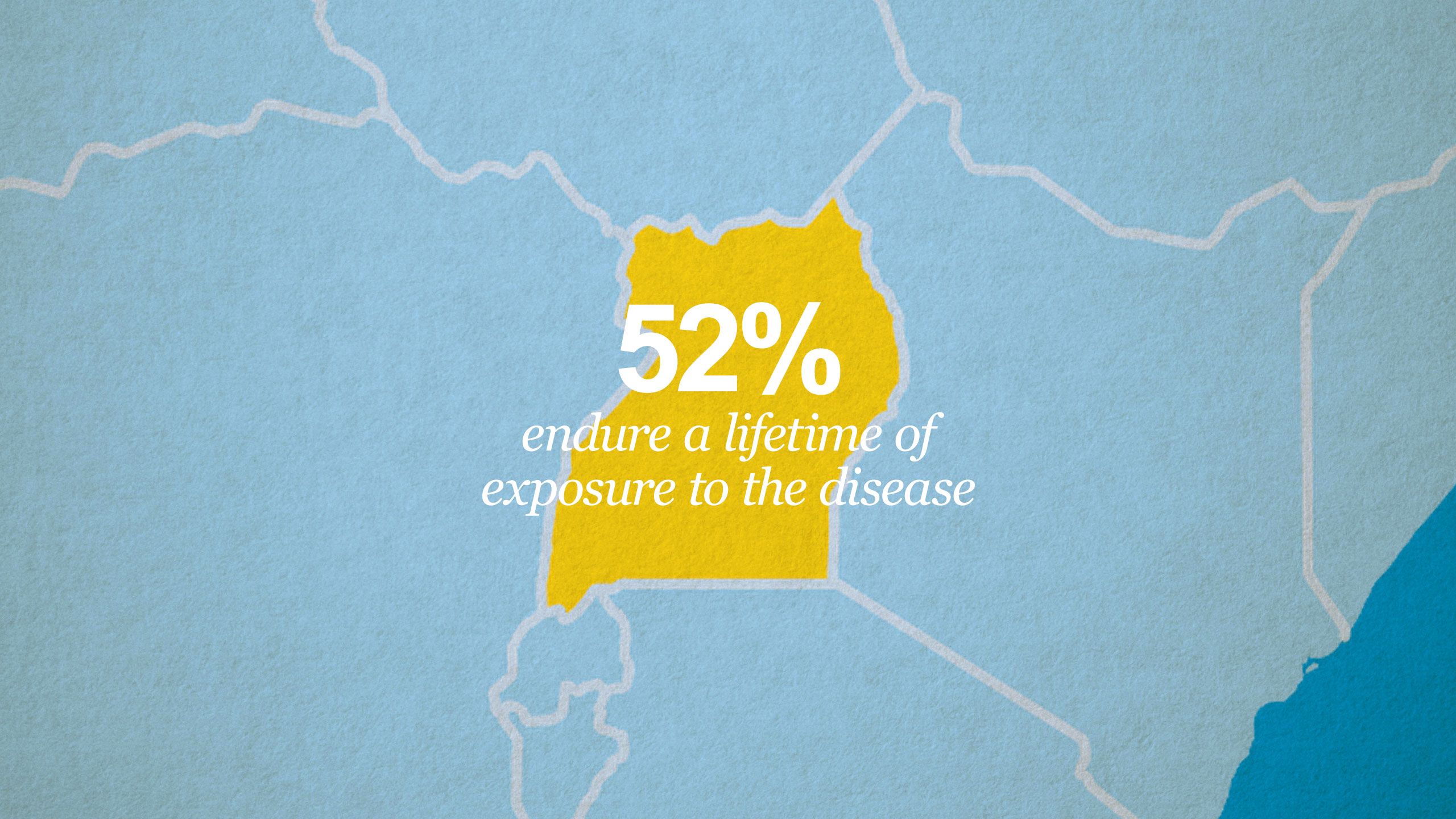 52%

endure a lifetime of exposure to the disease