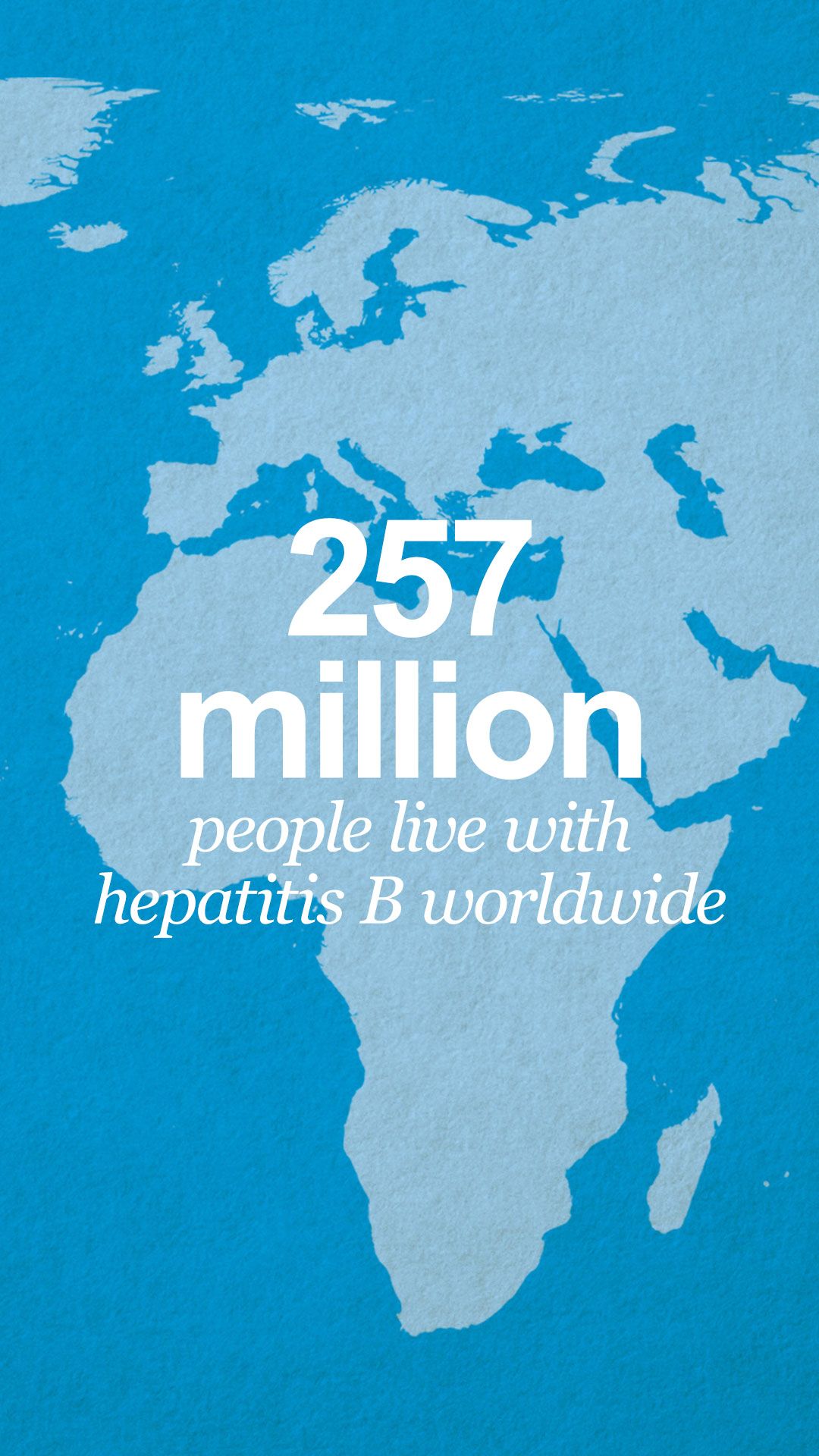 257 million
people live with hepatitis B worldwide