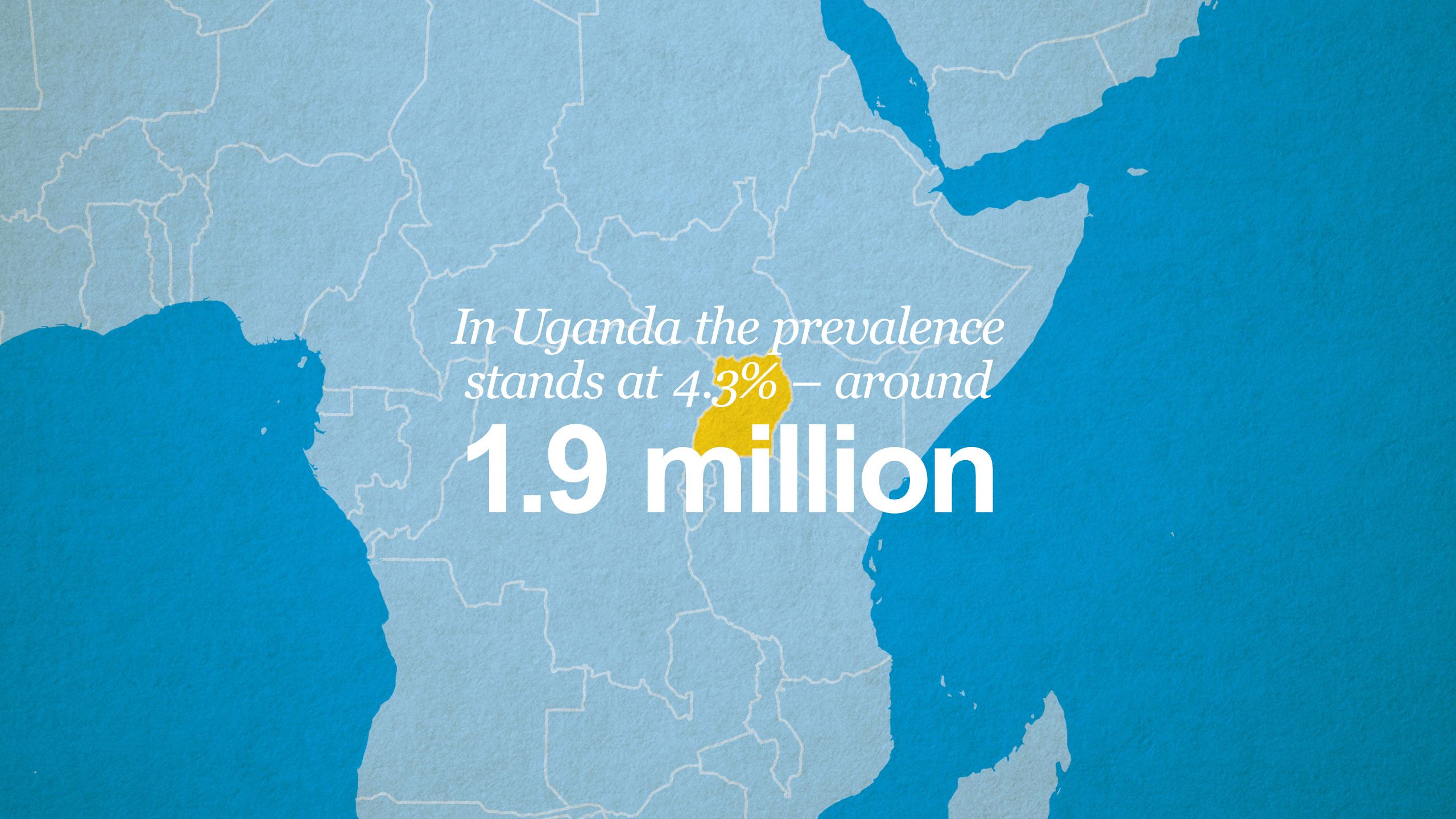 In Uganda the prevalence stands at 4.3% – around

1.9 million